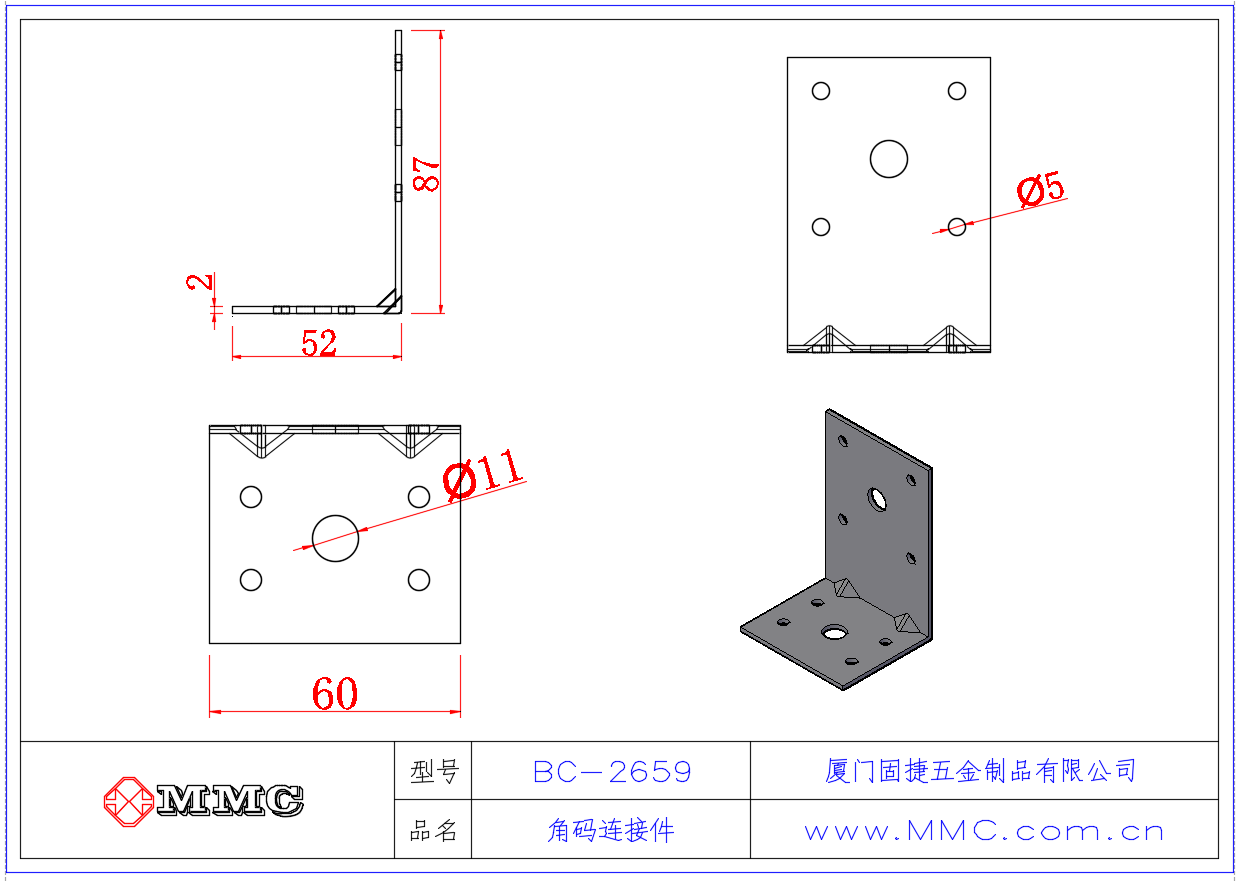 87

2

52

Ø5

Ø11

60

MMC

| 型号 | BC－2659 | 厦门固捷五金制品有限公司 |
|---|---|---|
| 品名 | 角码连接件 | www.MMC.com.cn |