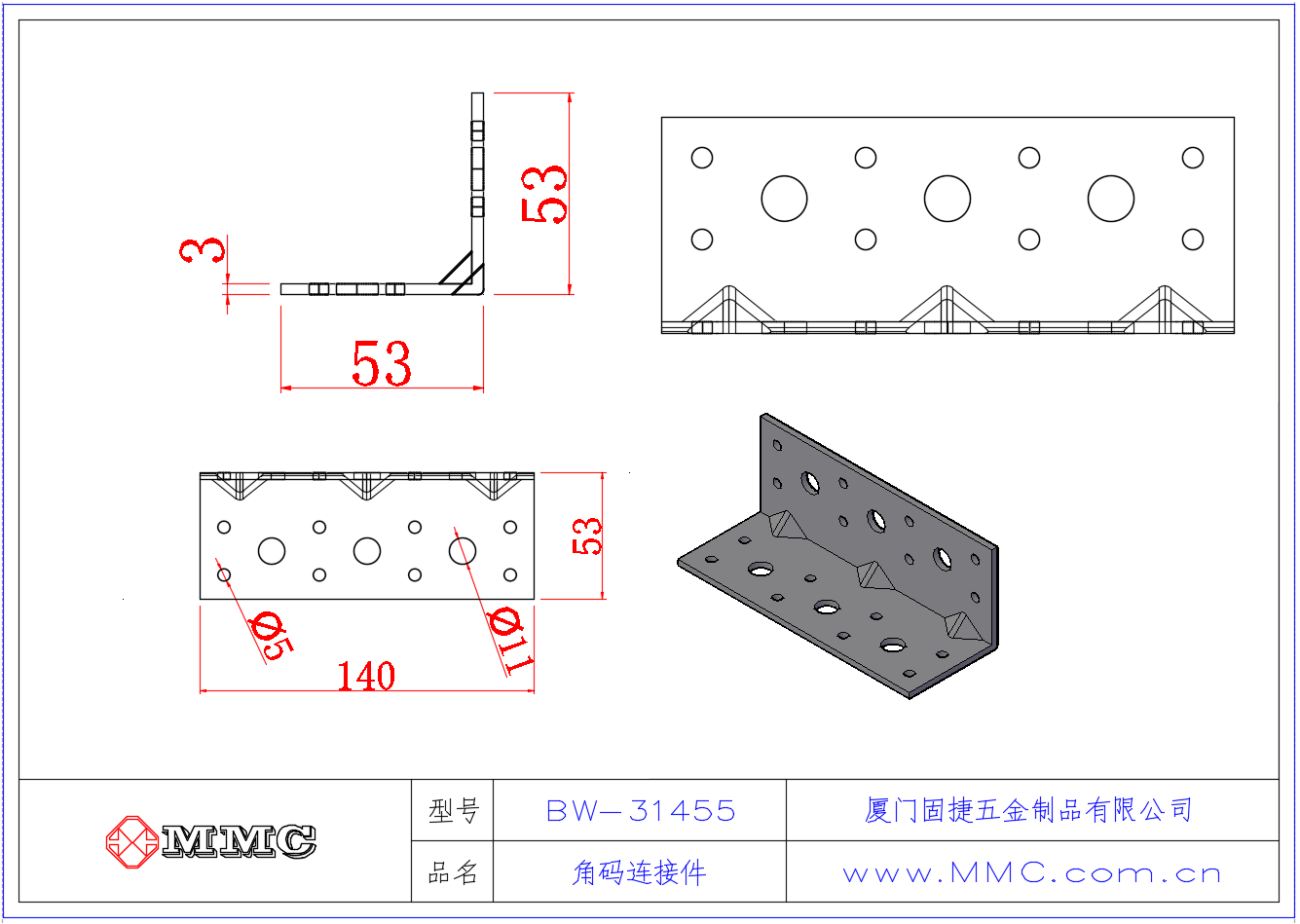 3

53

53

53

Ø5

Ø11

140

MMC

| 型号 | BW－31455 | 厦门固捷五金制品有限公司 |
|---|---|---|
| 品名 | 角码连接件 | www.MMC.com.cn |