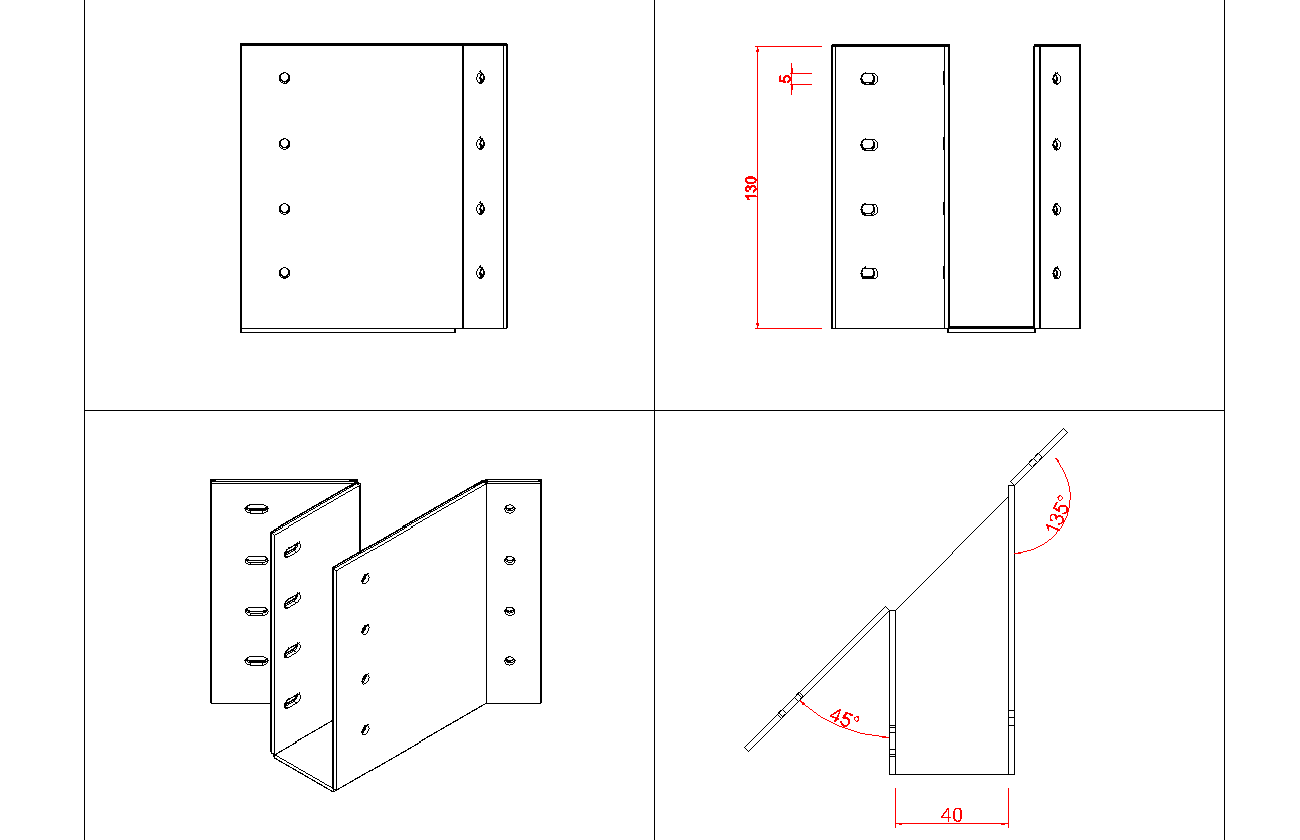 5
130
135°
45°
40